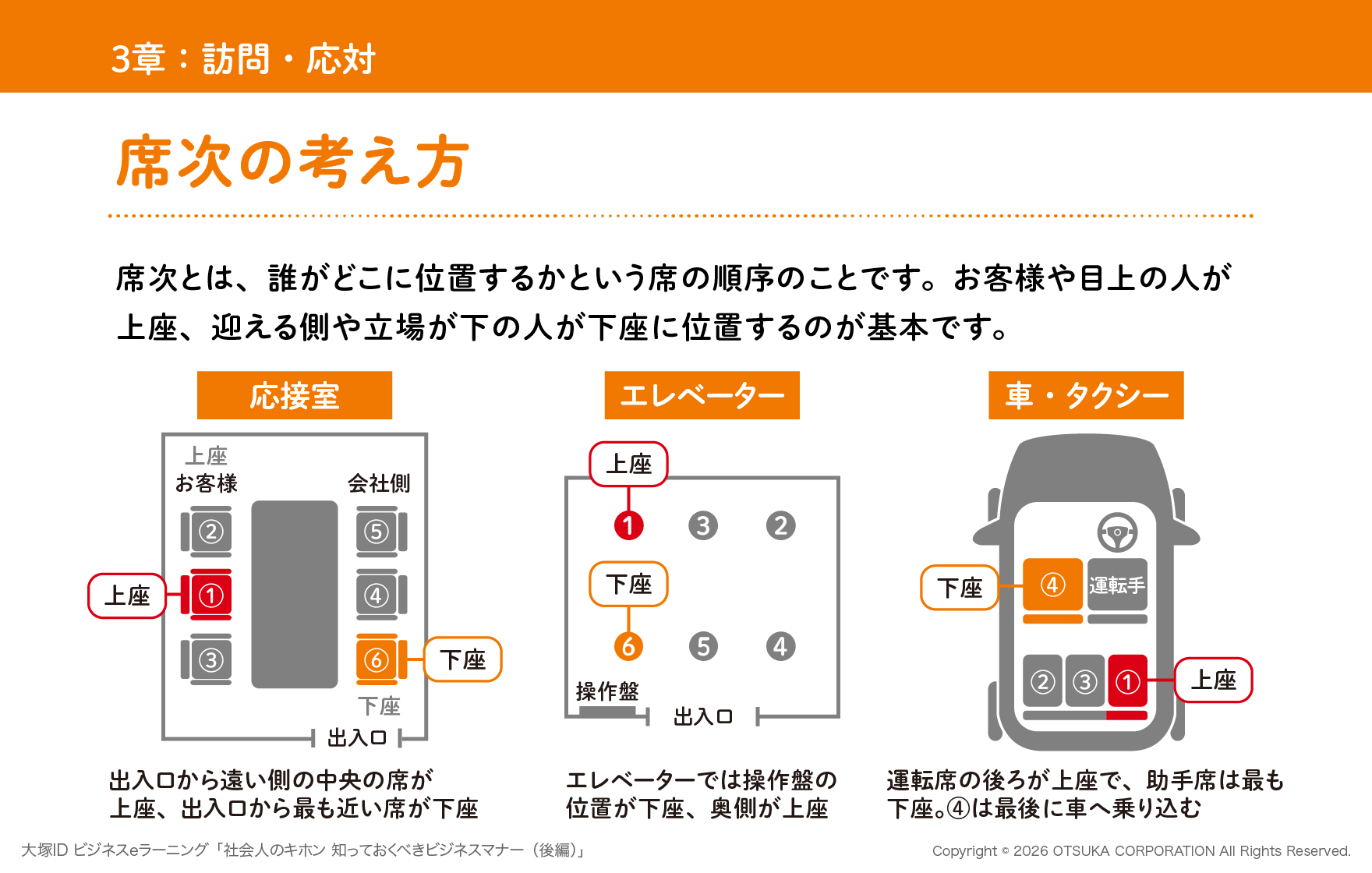 3章：訪問・応対

席次の考え方

席次とは、誰がどこに位置するかという席の順序のことです。お客様や目上の人が上座、迎える側や立場が下の人が下座に位置するのが基本です。

応接室

上座
お客様
会社側
②
⑤
上座
①
④
③
⑥
下座
下座
出入口

出入口から遠い側の中央の席が上座、出入口から最も近い席が下座

エレベーター

上座
1
3
2
下座
6
5
4
操作盤
出入口

エレベーターでは操作盤の位置が下座、奥側が上座

車・タクシー

下座
④
運転手
②
③
①
上座

運転席の後ろが上座で、助手席は最も下座。④は最後に車へ乗り込む

大塚ID ビジネスeラーニング「社会人のキホン 知っておくべきビジネスマナー（後編）」

Copyright © 2026 OTSUKA CORPORATION All Rights Reserved.