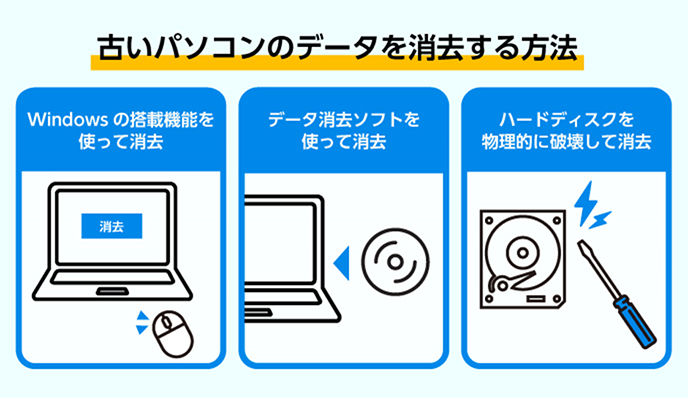 古いパソコンのデータを消去する方法

Windows の搭載機能を使って消去

消去

データ消去ソフトを使って消去

ハードディスクを物理的に破壊して消去